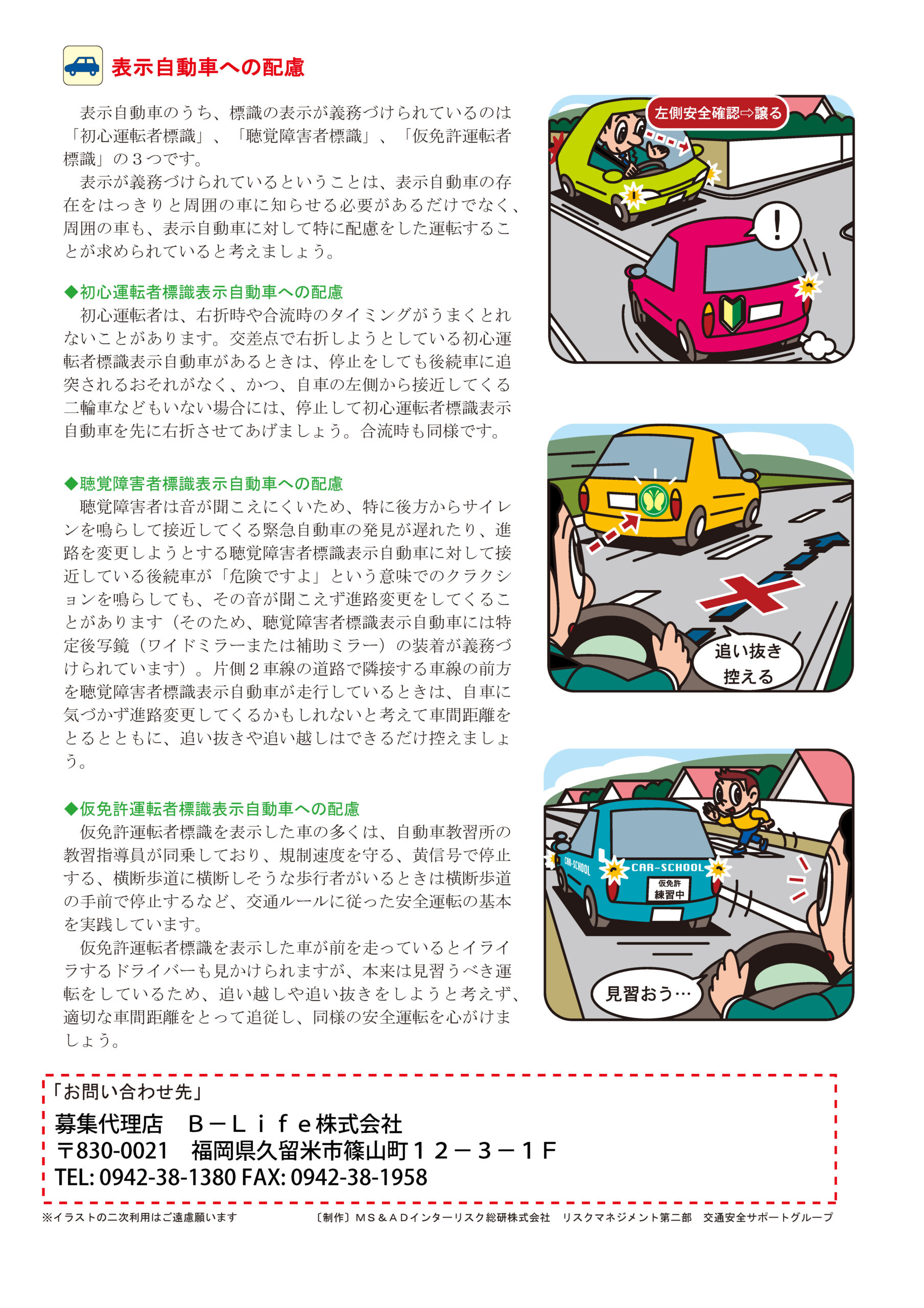 表示自動車への配慮

表示自動車のうち、標識の表示が義務づけられているのは「初心運転者標識」、「聴覚障害者標識」、「仮免許運転者標識」の３つです。

表示が義務づけられているということは、表示自動車の存在をはっきりと周囲の車に知らせる必要があるだけでなく、周囲の車も、表示自動車に対して特に配慮をした運転することが求められていると考えましょう。

◆初心運転者標識表示自動車への配慮

初心運転者は、右折時や合流時のタイミングがうまくとれないことがあります。交差点で右折しようとしている初心運転者標識表示自動車があるときは、停止をしても後続車に追突されるおそれがなく、かつ、自車の左側から接近してくる二輪車などもいない場合には、停止して初心運転者標識表示自動車を先に右折させてあげましょう。合流時も同様です。

◆聴覚障害者標識表示自動車への配慮

聴覚障害者は音が聞こえにくいため、特に後方からサイレンを鳴らして接近してくる緊急自動車の発見が遅れたり、進路を変更しようとする聴覚障害者標識表示自動車に対して接近している後続車が「危険ですよ」という意味でのクラクションを鳴らしても、その音が聞こえず進路変更をしてくることがあります（そのため、聴覚障害者標識表示自動車には特定後写鏡（ワイドミラーまたは補助ミラー）の装着が義務づけられています）。片側２車線の道路で隣接する車線の前方を聴覚障害者標識表示自動車が走行しているときは、自車に気づかず進路変更してくるかもしれないと考えて車間距離をとるとともに、追い抜きや追い越しはできるだけ控えましょう。

◆仮免許運転者標識表示自動車への配慮

仮免許運転者標識を表示した車の多くは、自動車教習所の教習指導員が同乗しており、規制速度を守る、黄信号で停止する、横断歩道に横断しそうな歩行者がいるときは横断歩道の手前で停止するなど、交通ルールに従った安全運転の基本を実践しています。

仮免許運転者標識を表示した車が前を走っているとイライラするドライバーも見かけられますが、本来は見習うべき運転をしているため、追い越しや追い抜きをしようと考えず、適切な車間距離をとって追従し、同様の安全運転を心がけましょう。

左側安全確認⇨譲る

!

追い抜き控える

CAR-SCHOOL

CAR-SCHOOL

仮免許 練習中

見習おう…

「お問い合わせ先」
募集代理店　Ｂ－Ｌｉｆｅ株式会社
〒830-0021　福岡県久留米市篠山町１２－３－１Ｆ
TEL: 0942-38-1380 FAX: 0942-38-1958

※イラストの二次利用はご遠慮願います

〔制作〕ＭＳ＆ＡＤインターリスク総研株式会社　リスクマネジメント第二部　交通安全サポートグループ